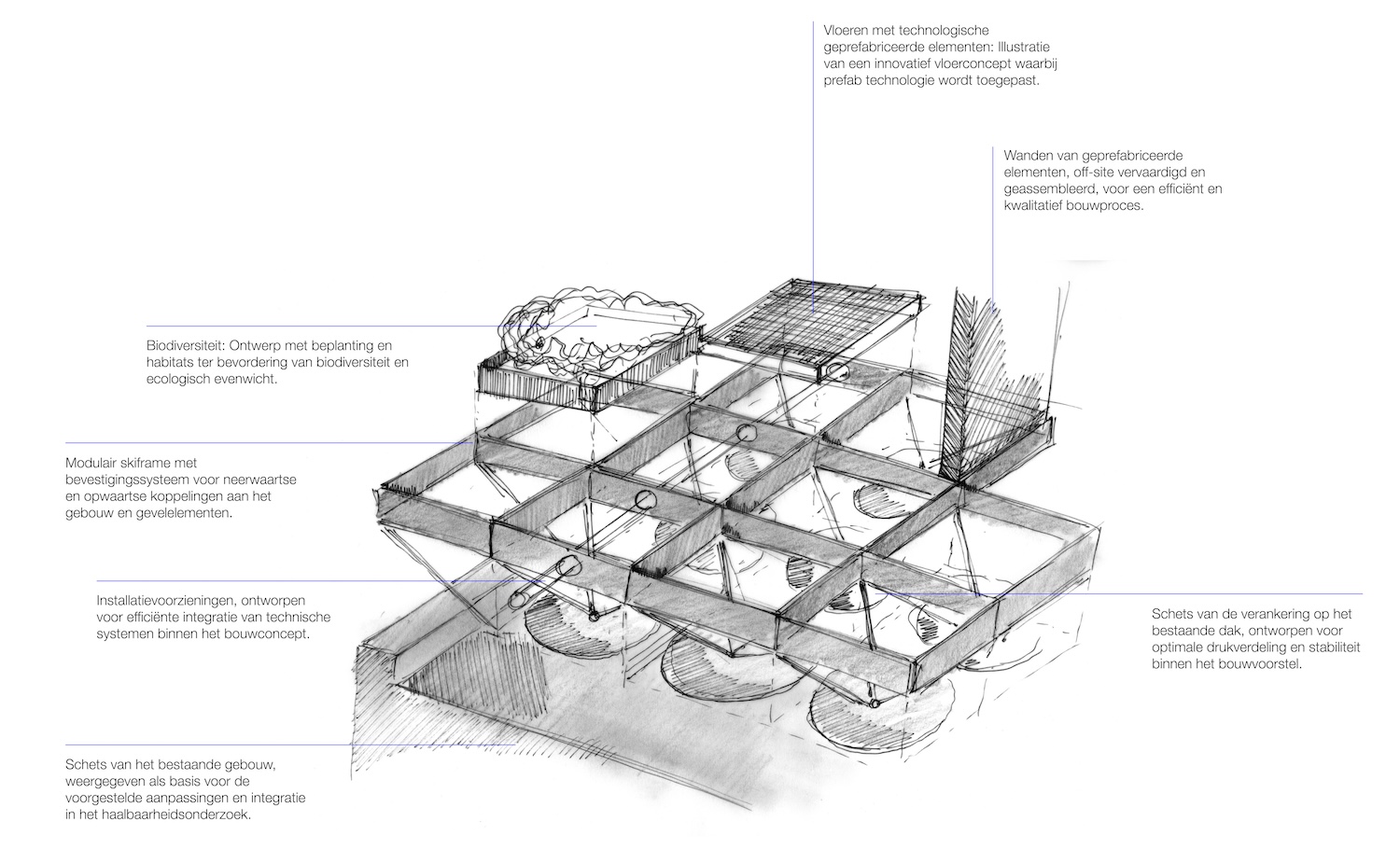 Vloeren met technologische geprefabriceerde elementen: Illustratie van een innovatief vloerconcept waarbij prefab technologie wordt toegepast.

Wanden van geprefabriceerde elementen, off-site vervaardigd en geassembleerd, voor een efficiënt en kwalitatief bouwproces.

Biodiversiteit: Ontwerp met beplanting en habitats ter bevordering van biodiversiteit en ecologisch evenwicht.

Modulair skiframe met bevestigingssysteem voor neerwaartse en opwaartse koppelingen aan het gebouw en gevelelementen.

Installatievoorzieningen, ontworpen voor efficiënte integratie van technische systemen binnen het bouwconcept.

Schets van de verankering op het bestaande dak, ontworpen voor optimale drukverdeling en stabiliteit binnen het bouwvoorstel.

Schets van het bestaande gebouw, weergegeven als basis voor de voorgestelde aanpassingen en integratie in het haalbaarheidsonderzoek.